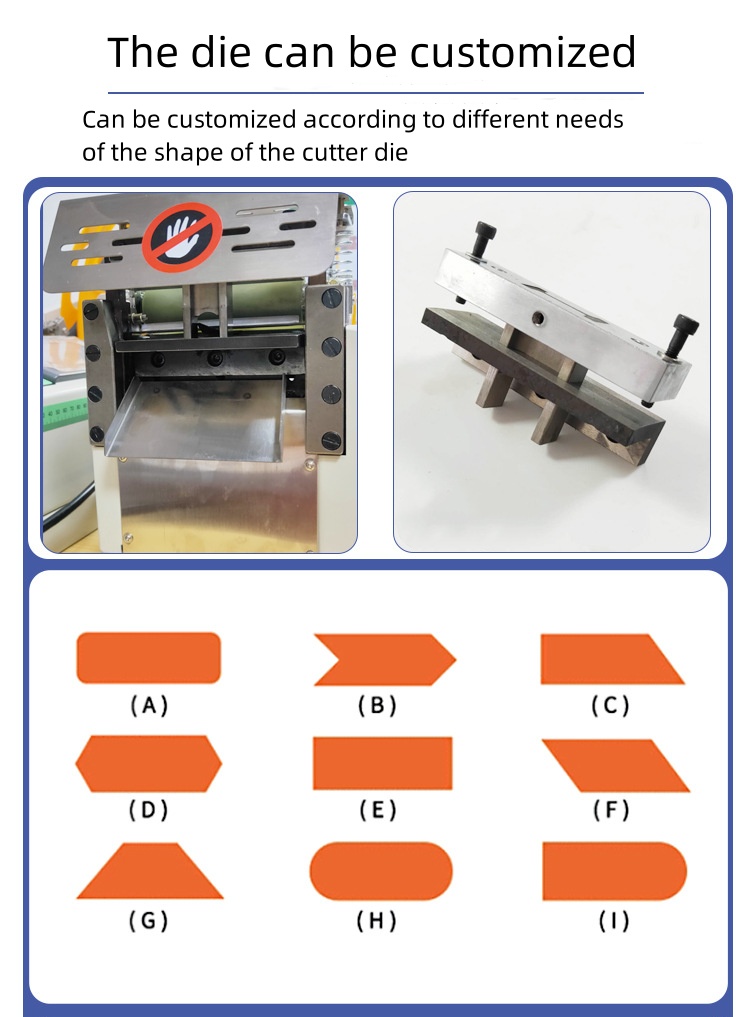 The die can be customized

Can be customized according to different needs of the shape of the cutter die

(A)

(B)

(C)

(D)

(E)

(F)

(G)

(H)

(I)