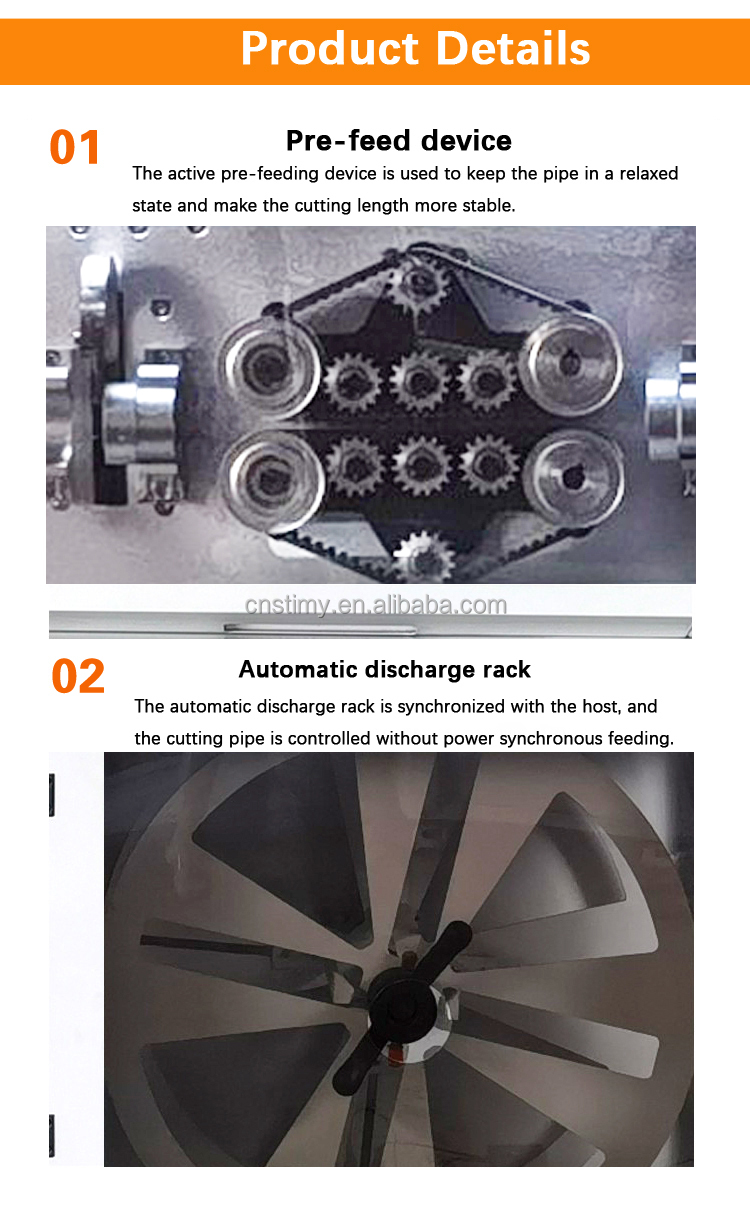 Product Details

01

Pre-feed device

The active pre-feeding device is used to keep the pipe in a relaxed state and make the cutting length more stable.

cnstimy.en.alibaba.com

02

Automatic discharge rack

The automatic discharge rack is synchronized with the host, and the cutting pipe is controlled without power synchronous feeding.